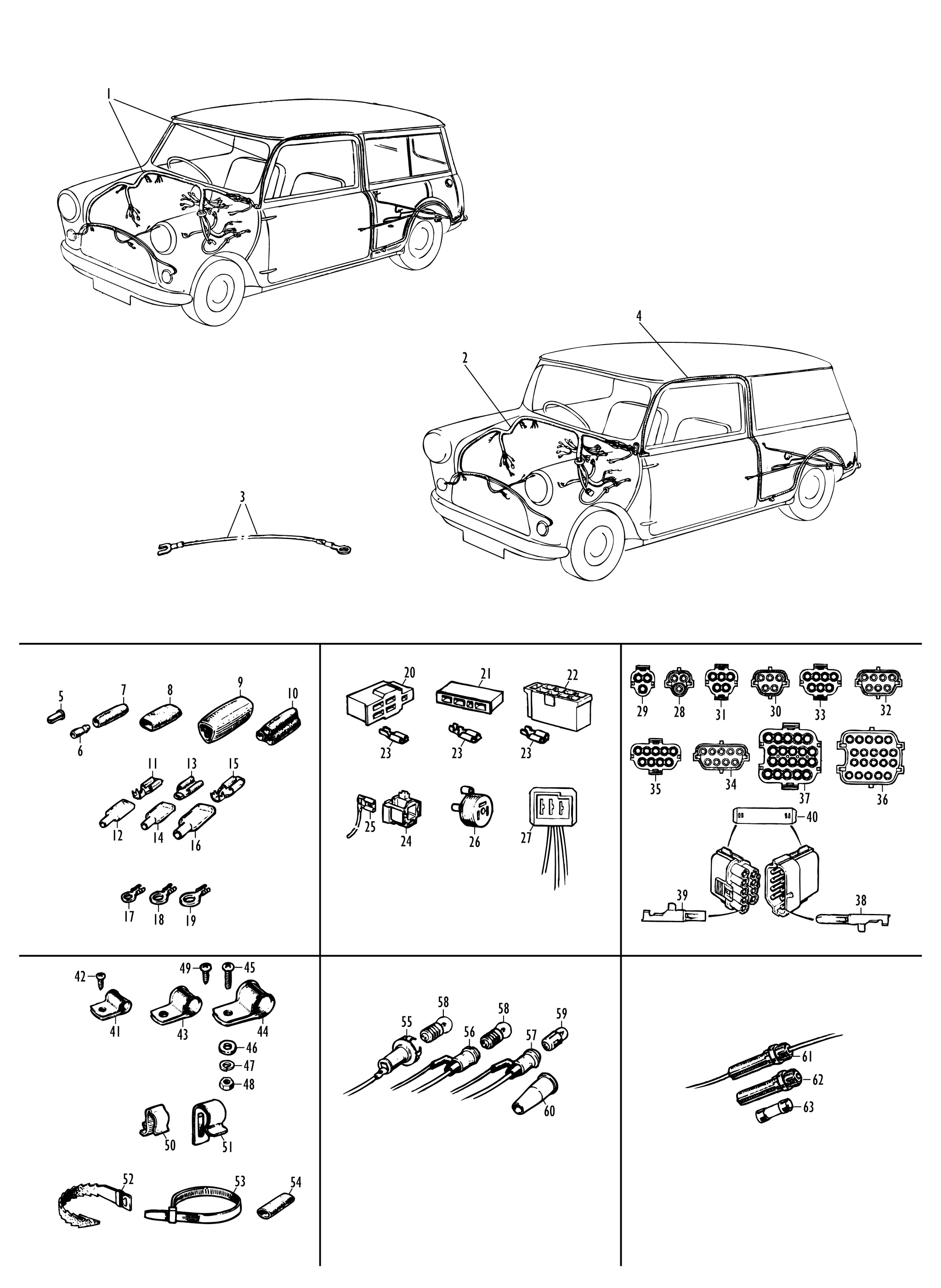 1
4
2
3
5
7
8
9
10
6
11
13
15
12
14
16
17
18
19
20
21
22
23
23
23
25
24
26
27
29
28
31
30
33
32
35
34
37
36
40
39
38
42
49
45
41
43
44
46
47
48
50
51
52
53
54
55
58
58
59
56
57
60
61
62
63